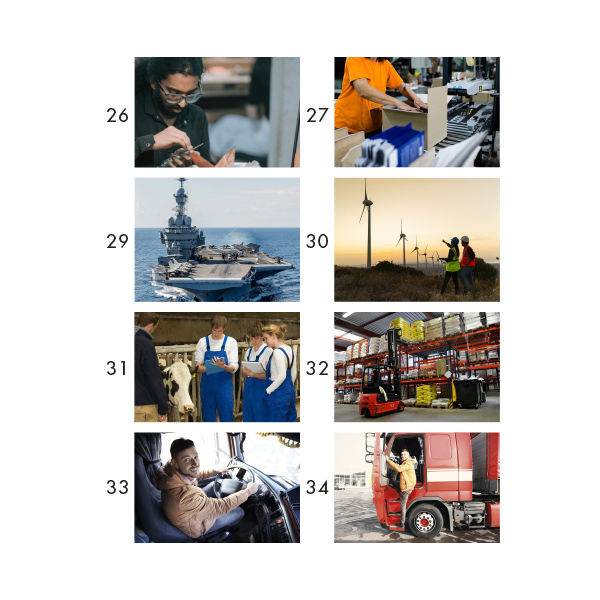 26
27
29
30
31
32
33
34